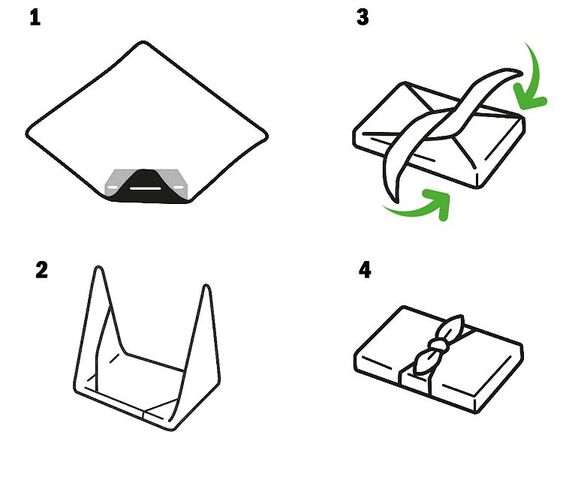 1

3

2

4