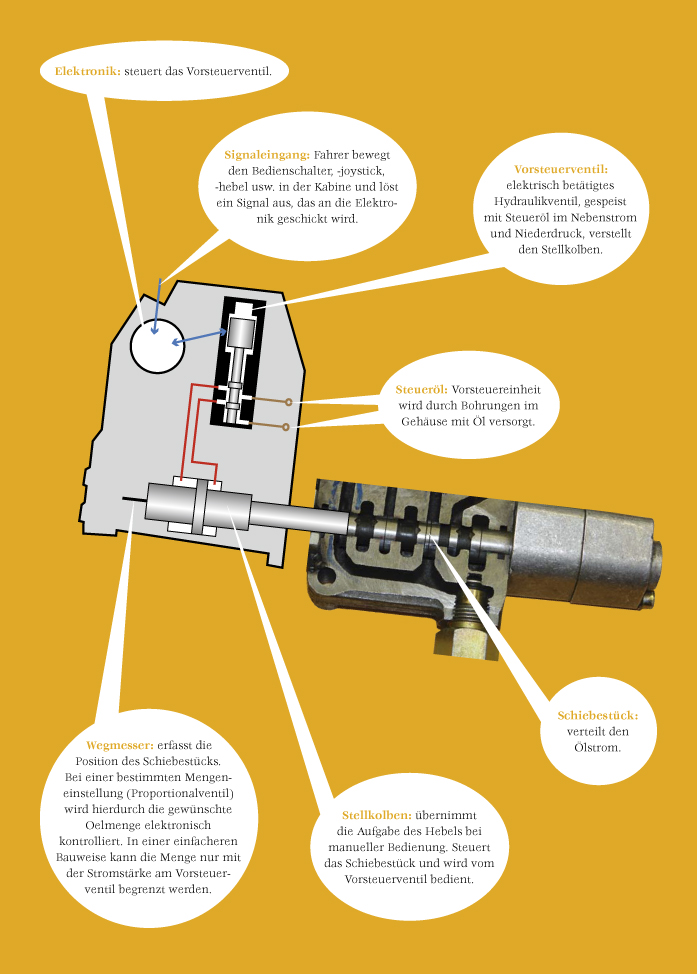 Elektronik: steuert das Vorsteuerventil.

Signaleingang: Fahrer bewegt den Bedienschalter, -joystick, -hebel usw. in der Kabine und löst ein Signal aus, das an die Elektronik geschickt wird.

Vorsteuerventil: elektrisch betätigtes Hydraulikventil, gespeist mit Steueröl im Nebenstrom und Niederdruck, verstellt den Stellkolben.

Steueröl: Vorsteuereinheit wird durch Bohrungen im Gehäuse mit Öl versorgt.

Schiebestück: verteilt den Ölstrom.

Wegmesser: erfasst die Position des Schiebestücks. Bei einer bestimmten Mengeneinstellung (Proportionalventil) wird hierdurch die gewünschte Oelmenge elektronisch kontrolliert. In einer einfacheren Bauweise kann die Menge nur mit der Stromstärke am Vorsteuerventil begrenzt werden.

Stellkolben: übernimmt die Aufgabe des Hebels bei manueller Bedienung. Steuert das Schiebestück und wird vom Vorsteuerventil bedient.