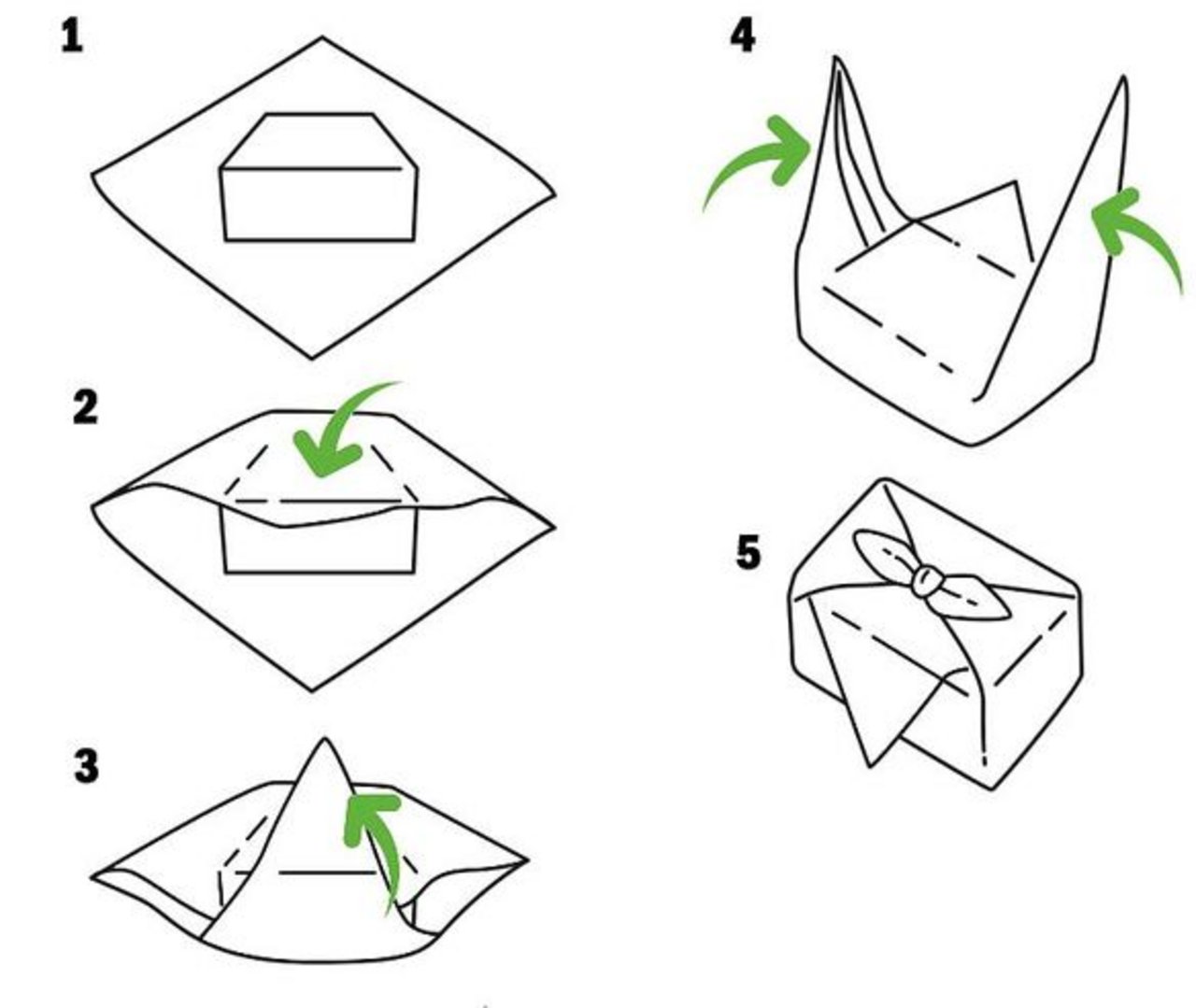 1

2

3

4

5