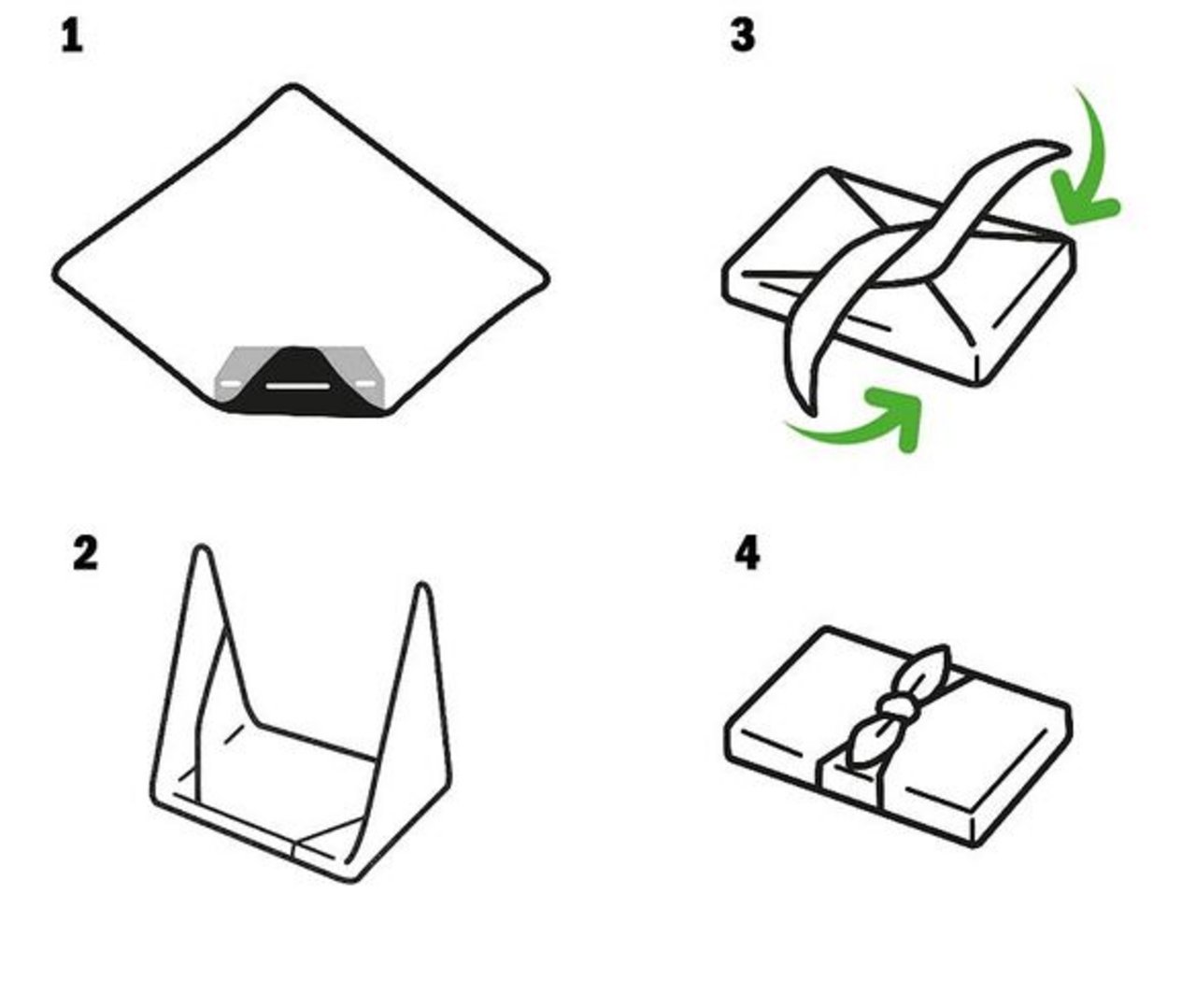 1

3

2

4