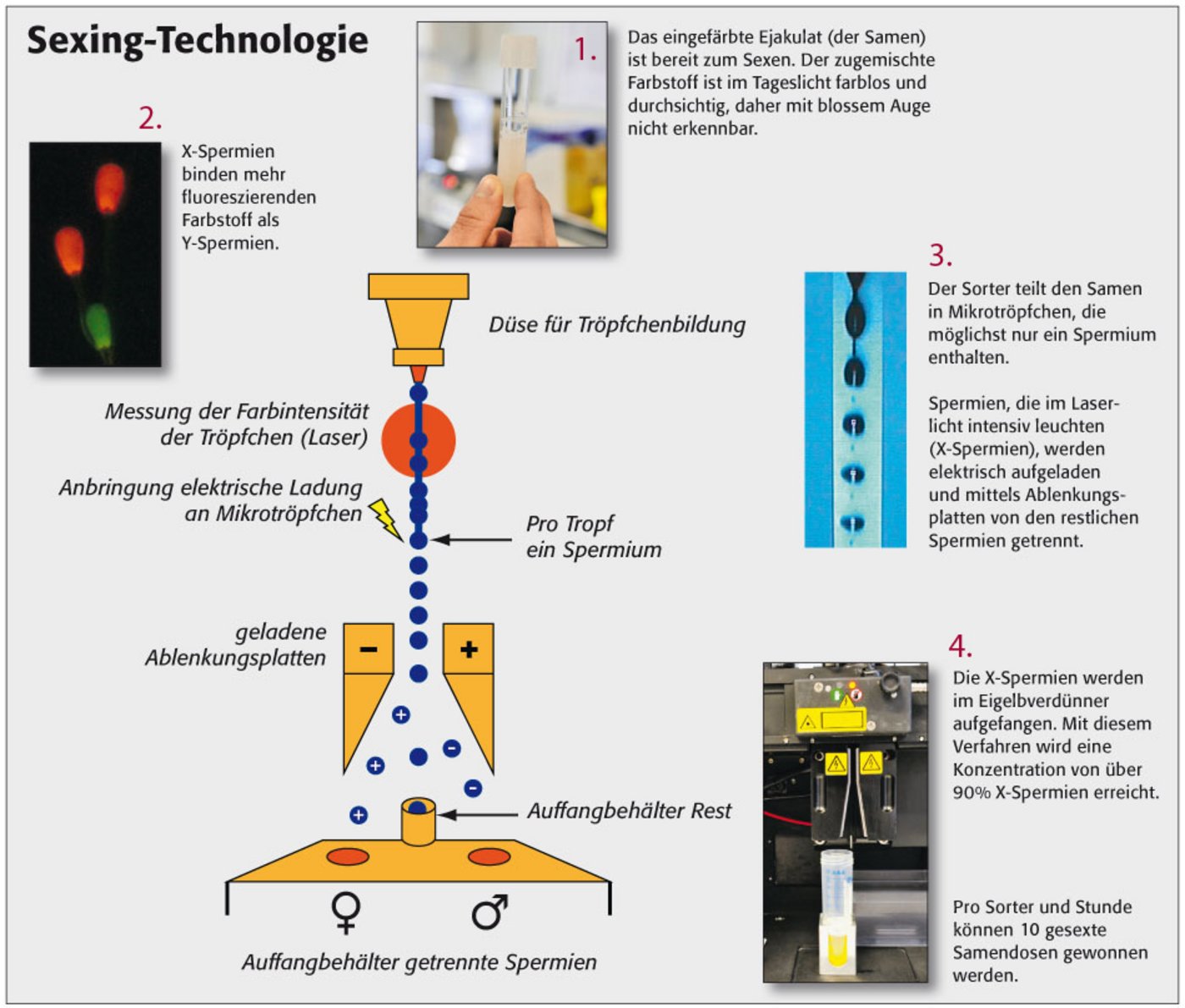 Sexing-Technologie

1.

Das eingefärbte Ejakulat (der Samen) ist bereit zum Sexen. Der zugemischte Farbstoff ist im Tageslicht farblos und durchsichtig, daher mit blossem Auge nicht erkennbar.

2.

X-Spermien binden mehr fluoreszierenden Farbstoff als Y-Spermien.

Düse für Tröpfchenbildung

Messung der Farbintensität der Tröpfchen (Laser)

Anbringung elektrische Ladung an Mikrotröpfchen

Pro Tropf ein Spermium

geladene Ablenkungsplatten

−

+

+

−

+

−

+

Auffangbehälter Rest

♀

♂

Auffangbehälter getrennte Spermien

3.

Der Sorter teilt den Samen in Mikrotröpfchen, die möglichst nur ein Spermium enthalten.

Spermien, die im Laserlicht intensiv leuchten (X-Spermien), werden elektrisch aufgeladen und mittels Ablenkungsplatten von den restlichen Spermien getrennt.

4.

Die X-Spermien werden im Eigelbverdünner aufgefangen. Mit diesem Verfahren wird eine Konzentration von über 90% X-Spermien erreicht.

Pro Sorter und Stunde können 10 gesexte Samendosen gewonnen werden.